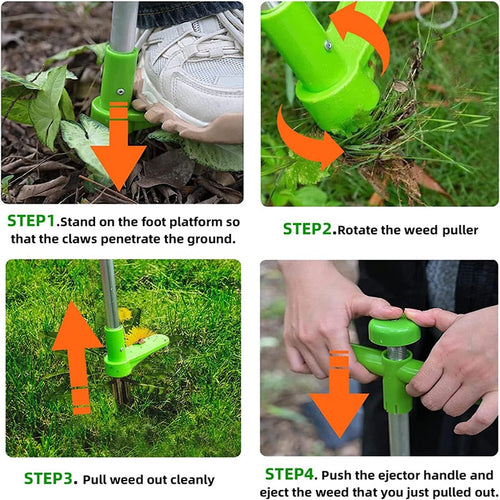 STEP1.Stand on the foot platform so that the claws penetrate the ground.

STEP2.Rotate the weed puller

STEP3. Pull weed out cleanly

STEP4. Push the ejector handle and eject the weed that you just pulled out.