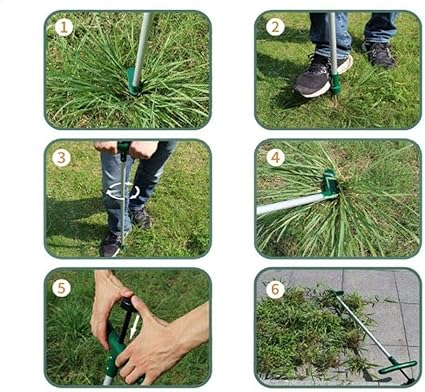 1

2

3

4

5

6